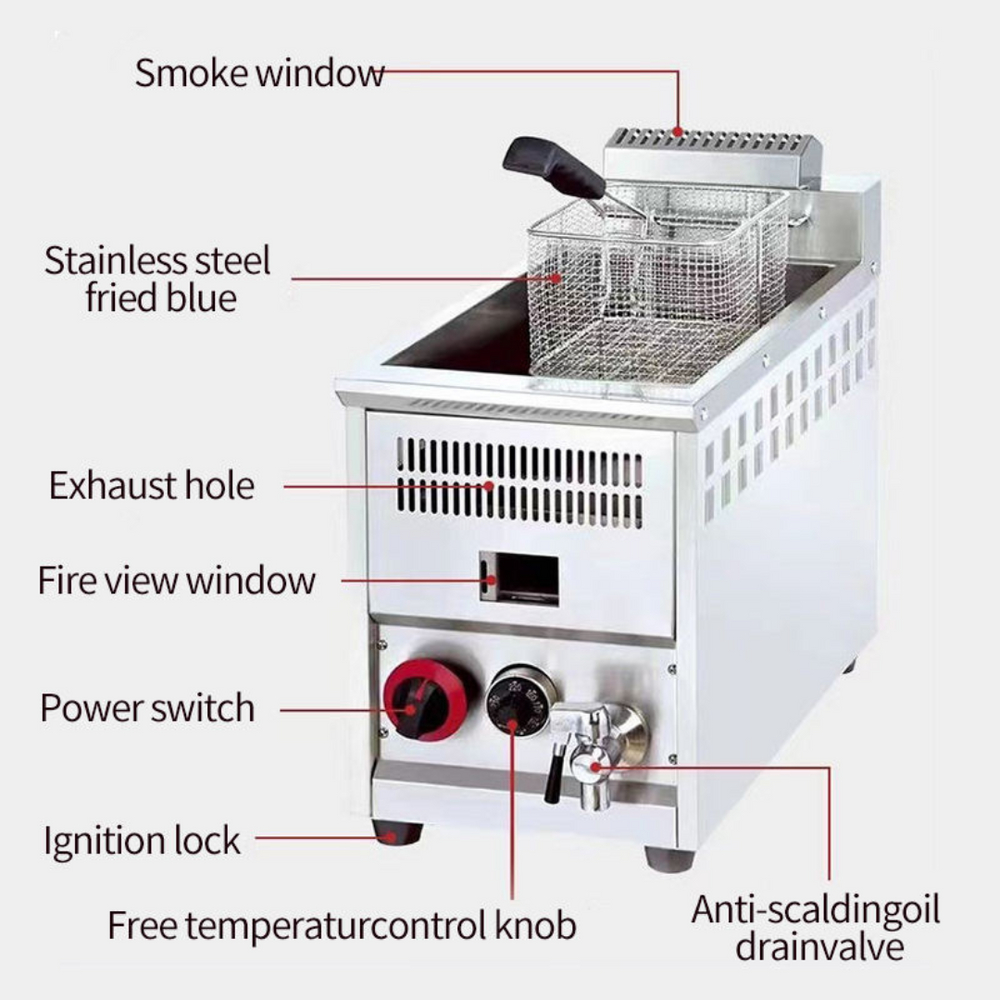 Smoke window

Stainless steel fried blue

Exhaust hole

Fire view window

Power switch

Ignition lock

Free temperaturcontrol knob

Anti-scaldingoil drainvalve